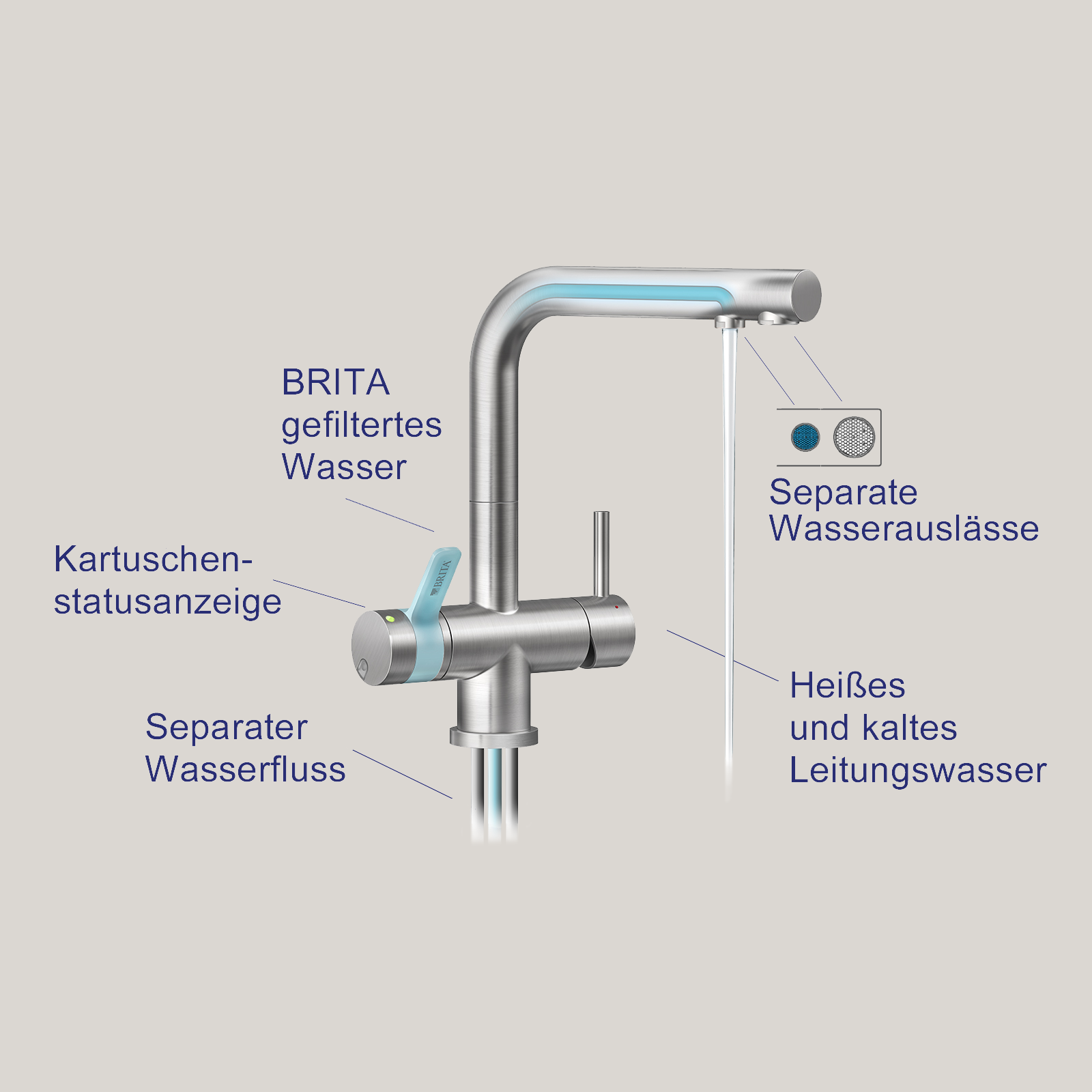 BRITA gefiltertes Wasser

Separate Wasserauslässe

Kartuschen-statusanzeige

BRITA

Heißes und kaltes Leitungswasser

Separater Wasserfluss